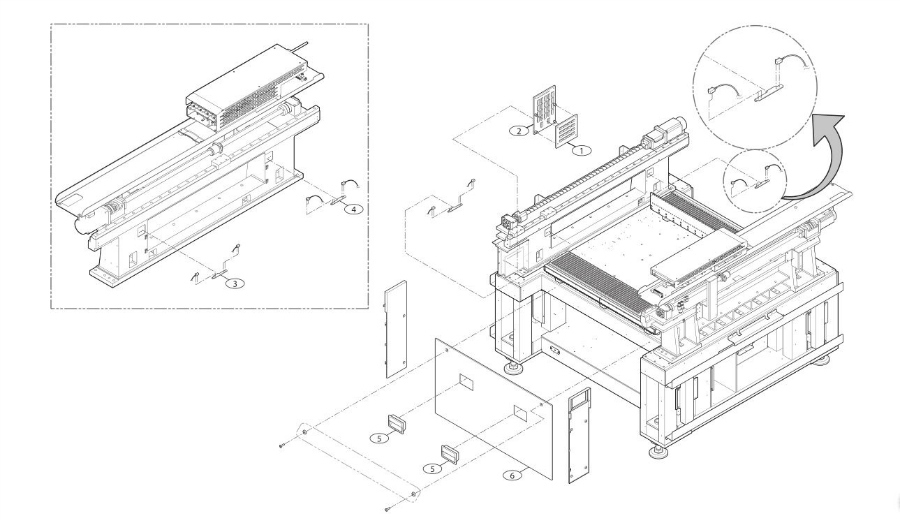 2
1
4
3
5
5
6